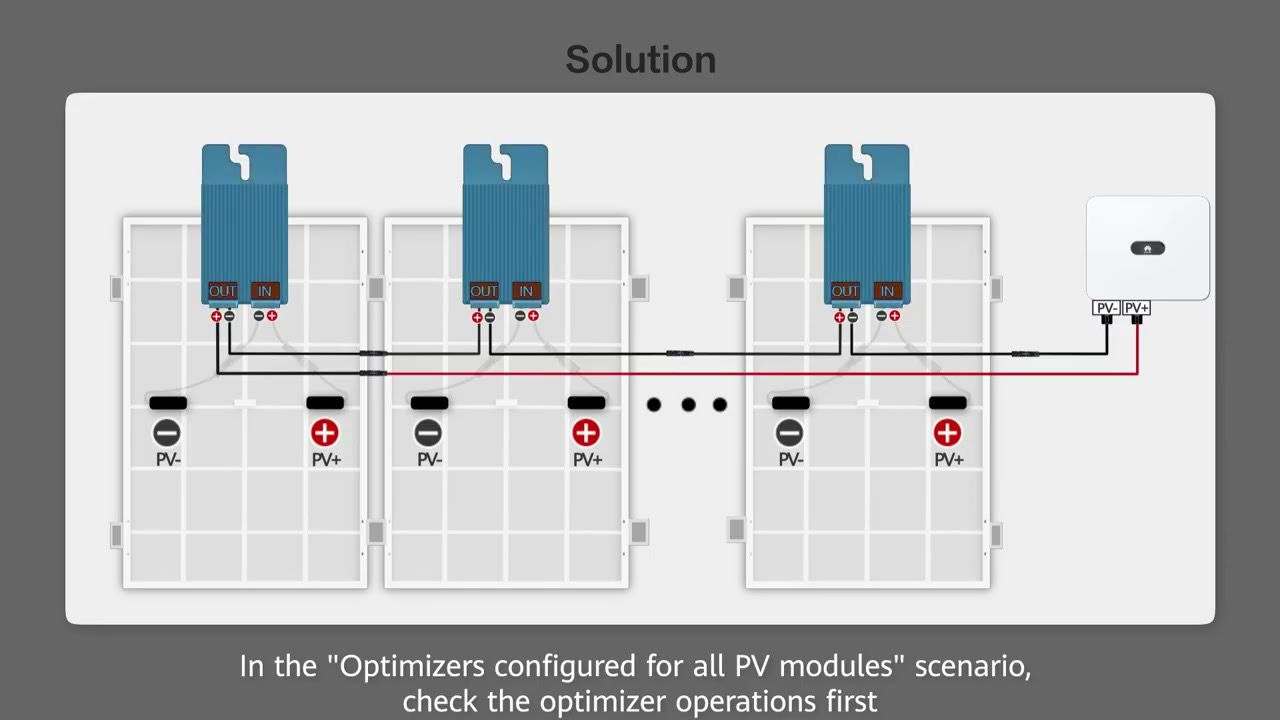 Solution

OUT IN

OUT IN

OUT IN

PV- PV+

PV- PV+

PV- PV+

PV- PV+

In the "Optimizers configured for all PV modules" scenario, check the optimizer operations first