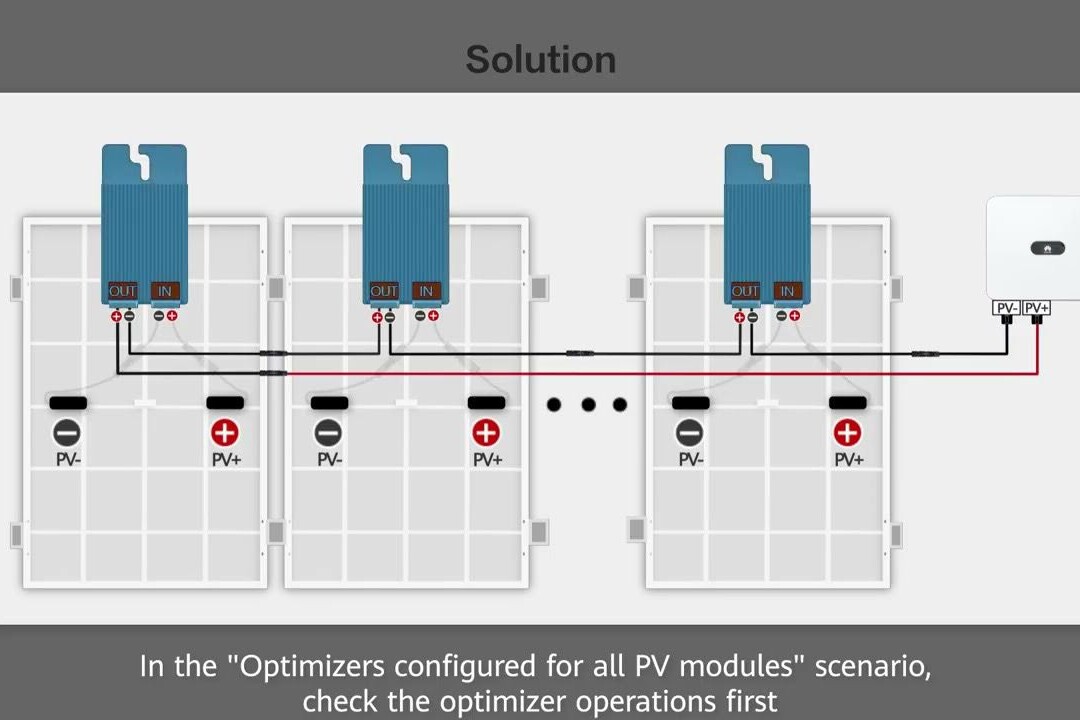 Solution

OUT IN
OUT IN
OUT IN

PV- PV+

PV- PV+
PV- PV+
PV- PV+

In the "Optimizers configured for all PV modules" scenario, check the optimizer operations first